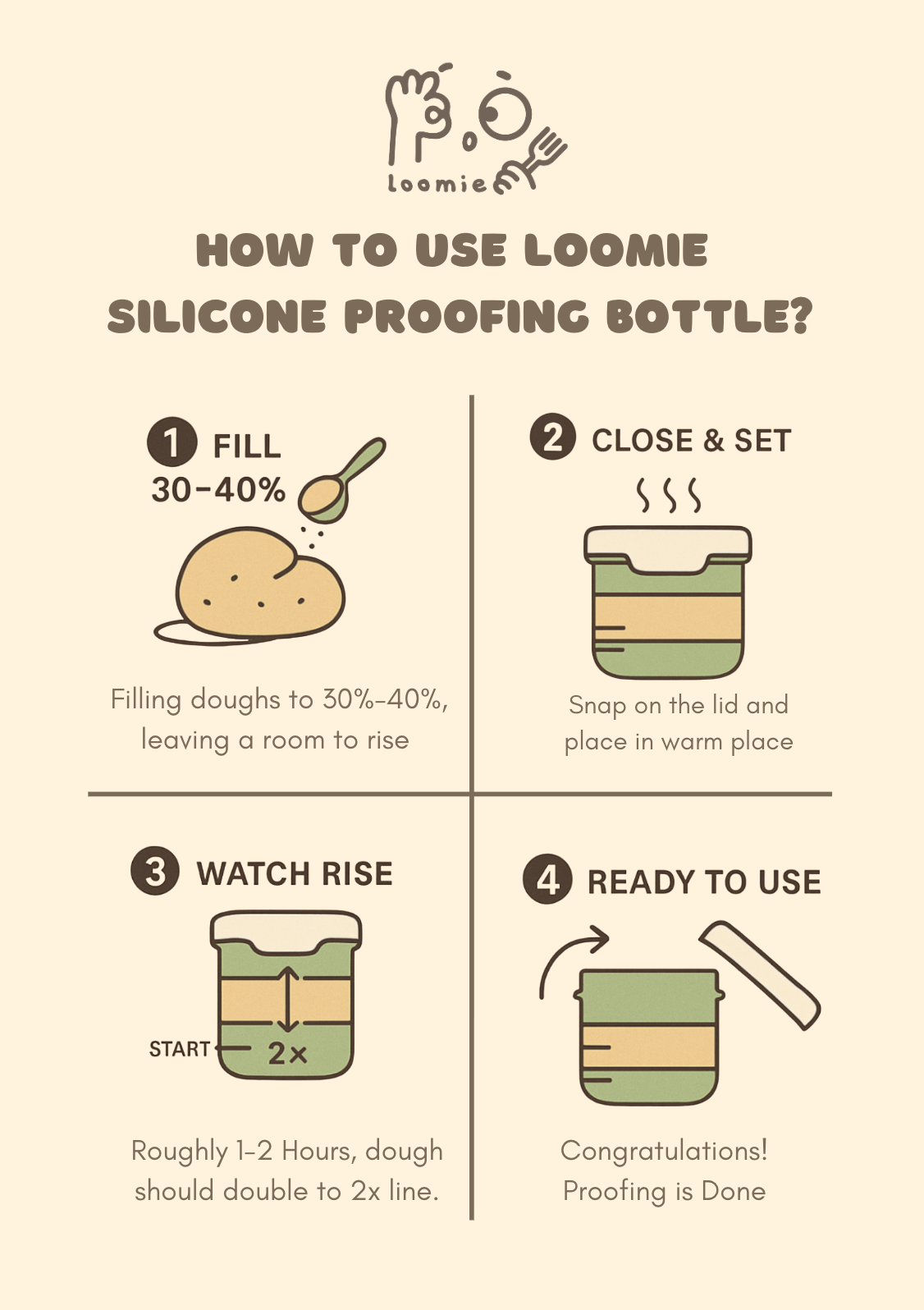 loomie

HOW TO USE LOOMIE SILICONE PROOFING BOTTLE?

1 FILL 30-40%

Filling doughs to 30%-40%, leaving a room to rise

2 CLOSE & SET

Snap on the lid and place in warm place

3 WATCH RISE

START

2×

Roughly 1-2 Hours, dough should double to 2x line.

4 READY TO USE

Congratulations! Proofing is Done