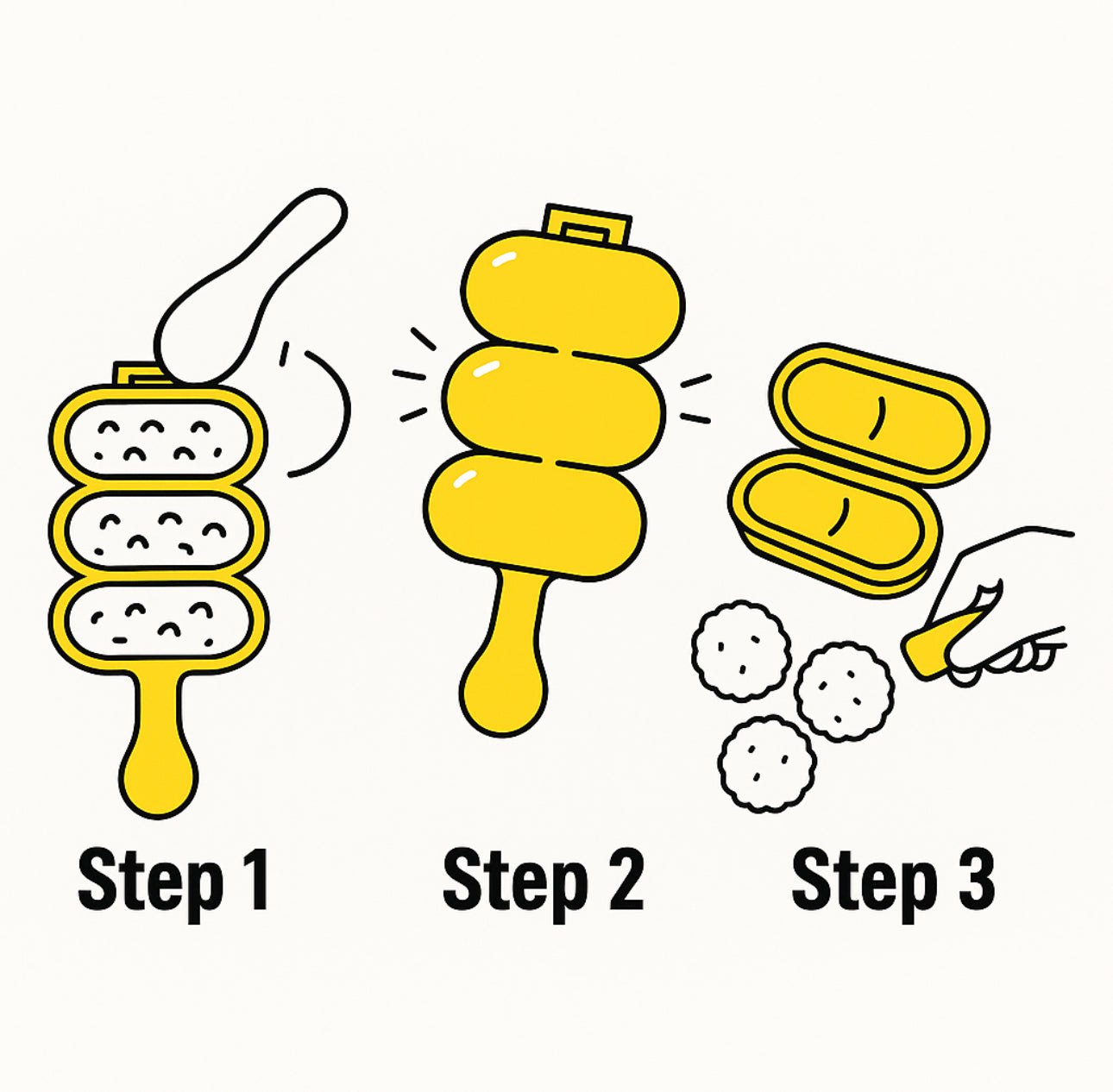 Step 1

Step 2

Step 3